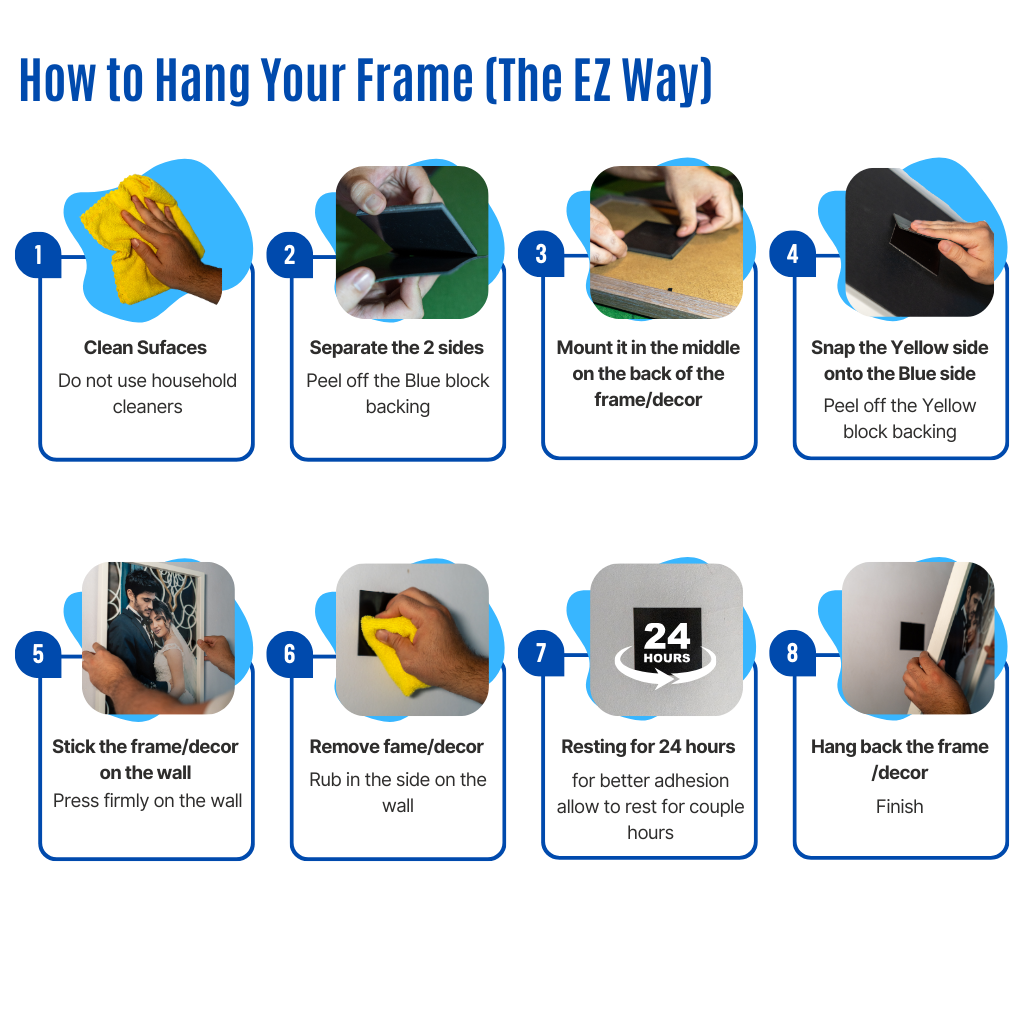 How to Hang Your Frame (The EZ Way)

1
Clean Sufaces
Do not use household cleaners

2
Separate the 2 sides
Peel off the Blue block backing

3
Mount it in the middle on the back of the frame/decor

4
Snap the Yellow side onto the Blue side
Peel off the Yellow block backing

5
Stick the frame/decor on the wall
Press firmly on the wall

6
Remove fame/decor
Rub in the side on the wall

7
24 HOURS
Resting for 24 hours
for better adhesion allow to rest for couple hours

8
Hang back the frame /decor
Finish